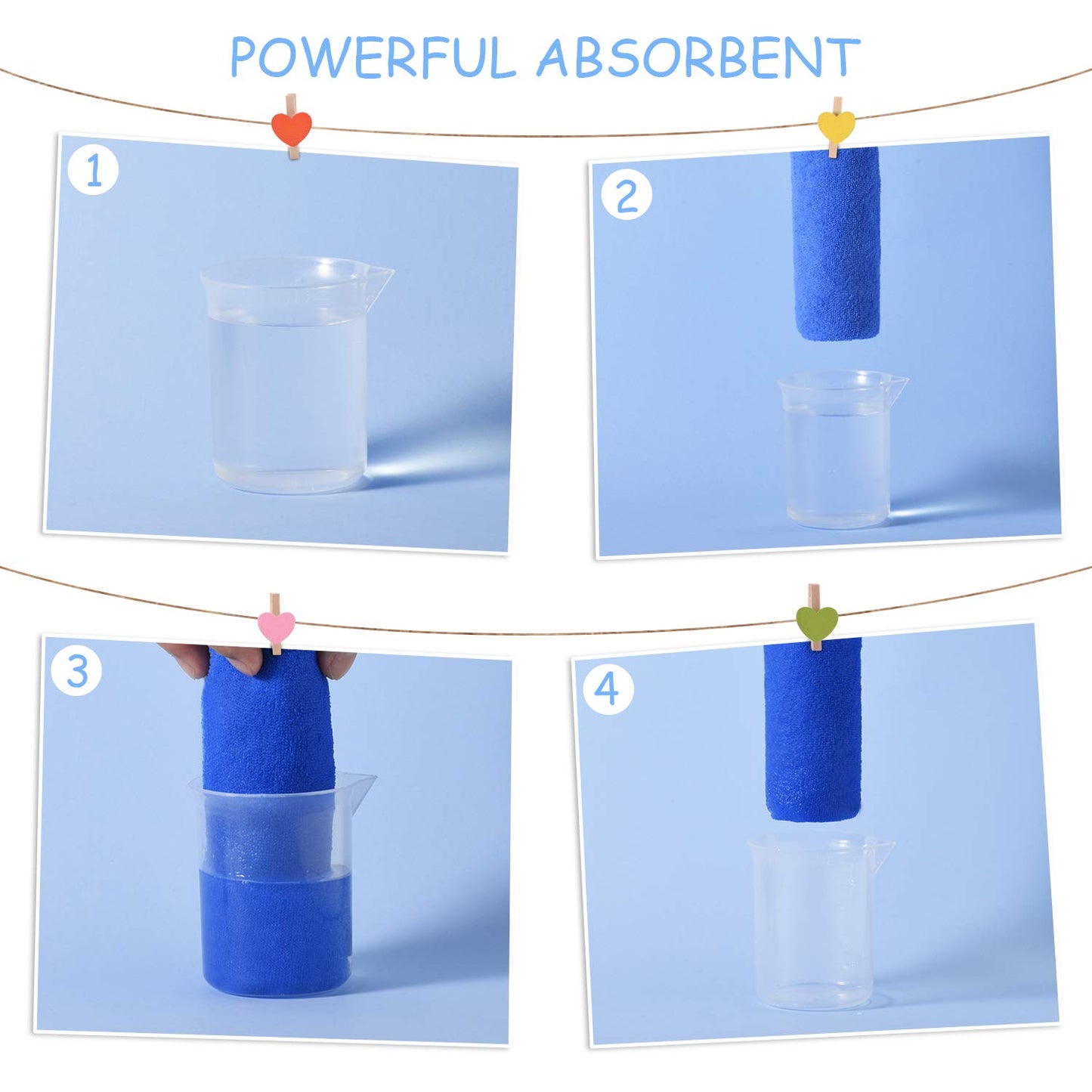 POWERFUL ABSORBENT

1

2

3

4