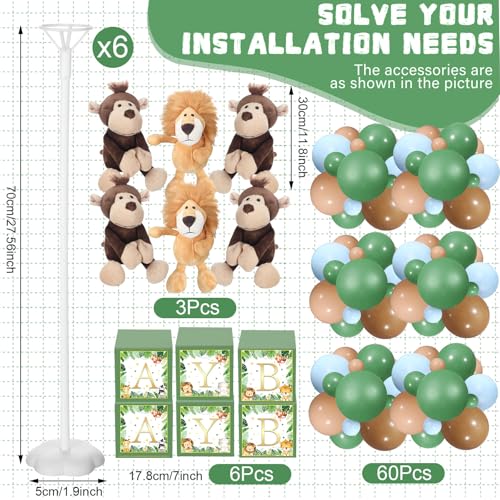 SOLVE YOUR INSTALLATION NEEDS

The accessories are as shown in the picture

x6

70cm/27.56inch

30cm/11.8inch

3Pcs

A Y B
A Y B

17.8cm/7inch

6Pcs

60Pcs

5cm/1.9inch