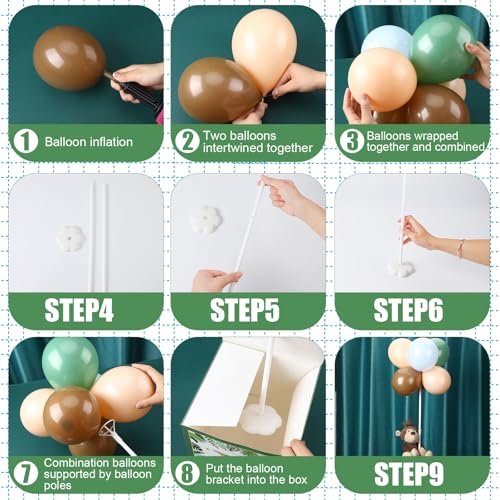 1 Balloon inflation

2 Two balloons intertwined together

3 Balloons wrapped together and combined

STEP4

STEP5

STEP6

7 Combination balloons supported by balloon poles

8 Put the balloon bracket into the box

STEP9