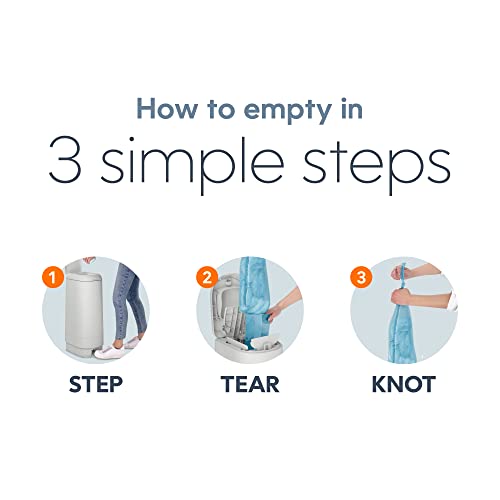 How to empty in

3 simple steps

1

STEP

2

TEAR

3

KNOT